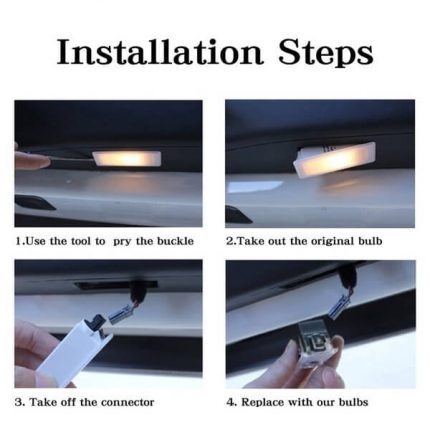 Installation Steps

1.Use the tool to pry the buckle

2.Take out the original bulb

3. Take off the connector

4. Replace with our bulbs