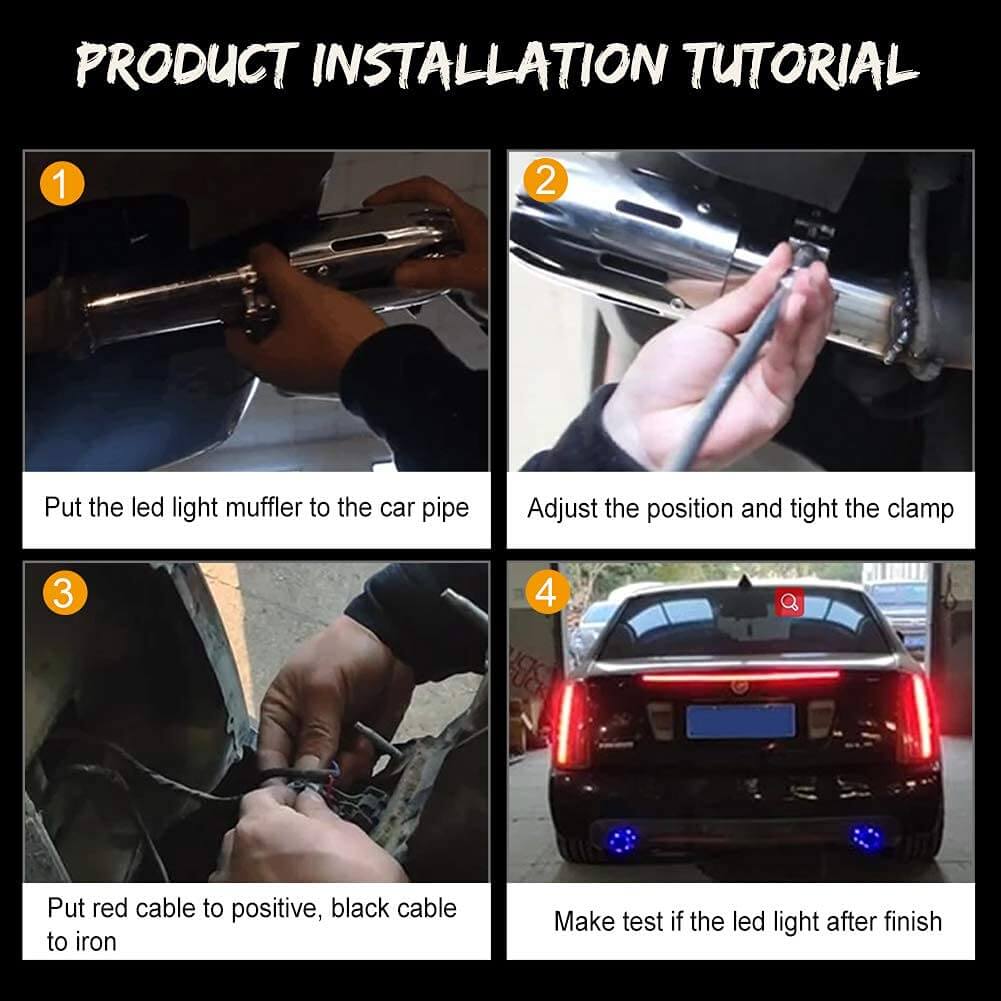 PRODUCT INSTALLATION TUTORIAL

1

Put the led light muffler to the car pipe

2

Adjust the position and tight the clamp

3

Put red cable to positive, black cable to iron

4

Make test if the led light after finish