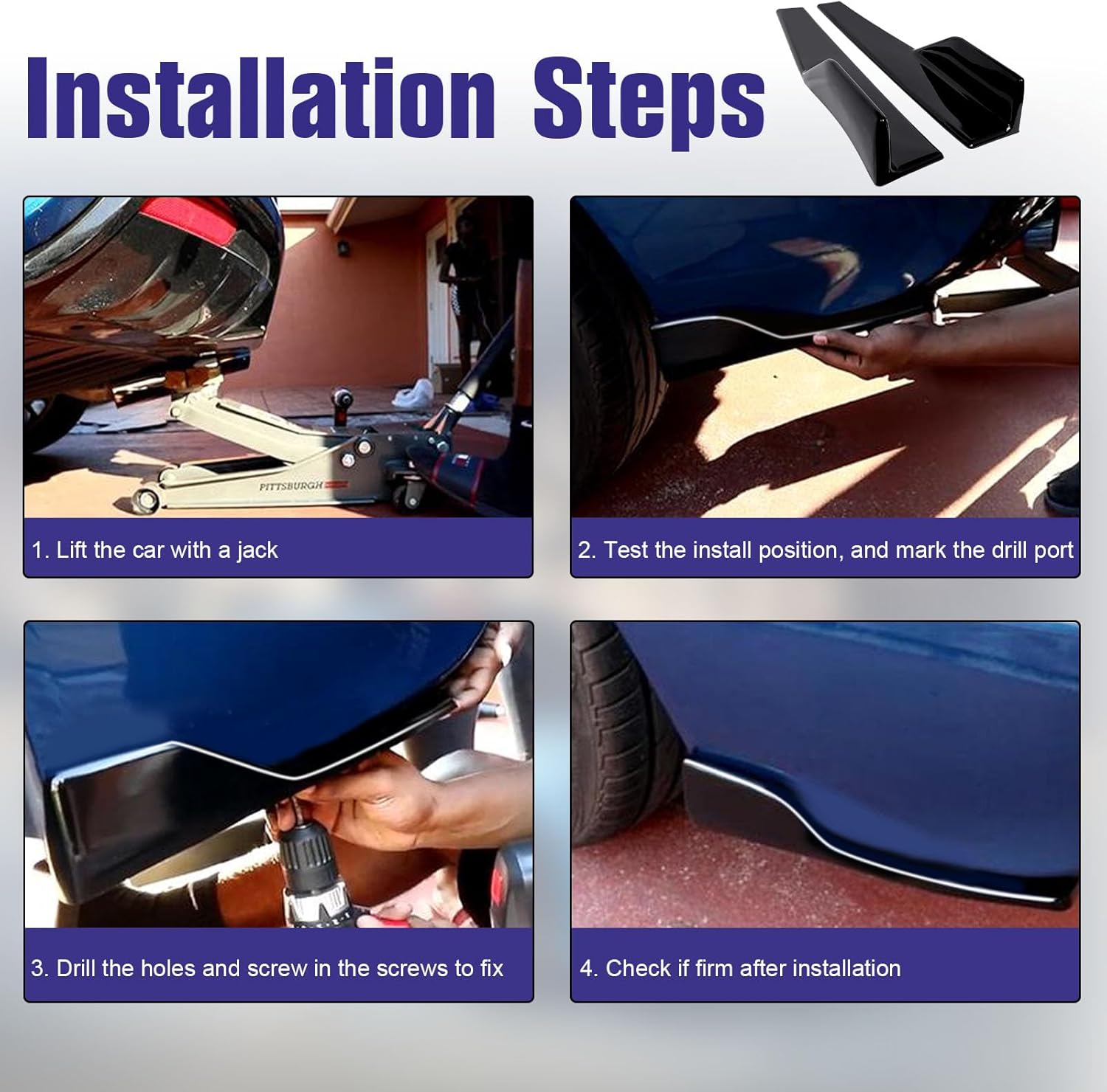 Installation Steps

PITTSBURGH

1. Lift the car with a jack

2. Test the install position, and mark the drill port

3. Drill the holes and screw in the screws to fix

4. Check if firm after installation