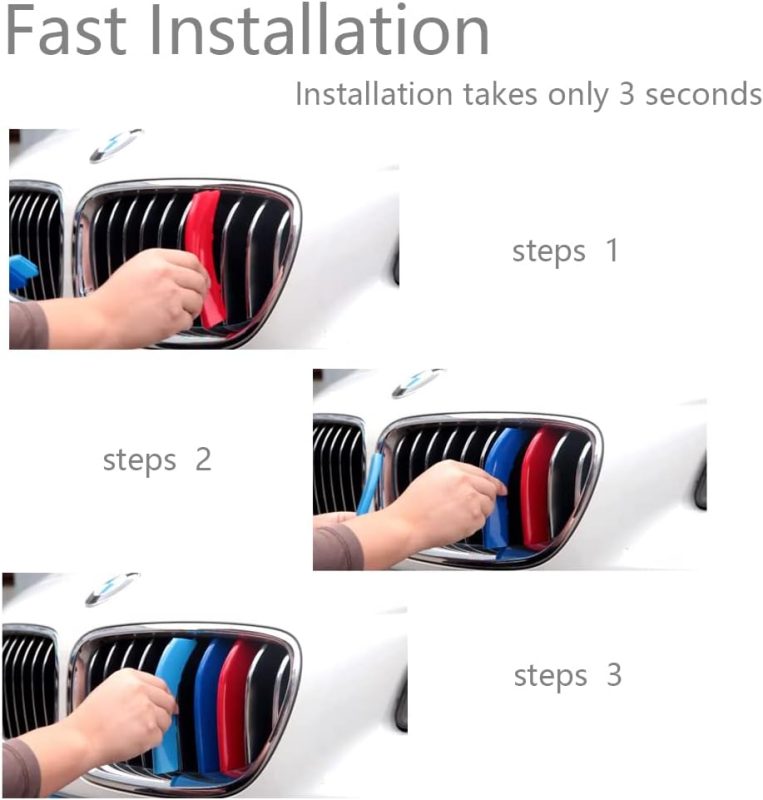 Fast Installation

Installation takes only 3 seconds

steps 1

steps 2

steps 3